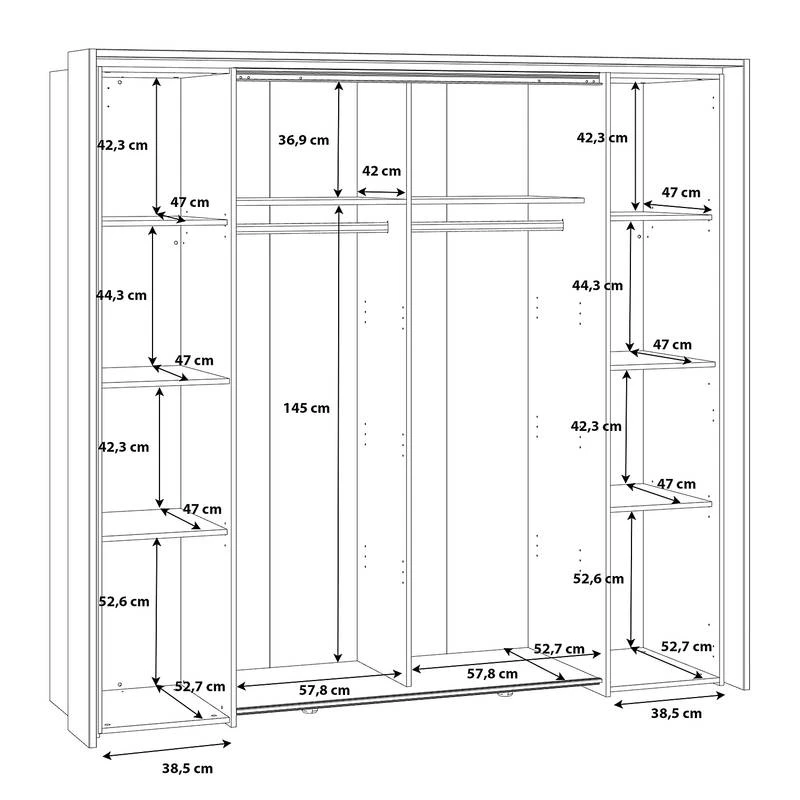 42,3 cm
47 cm
44,3 cm
47 cm
42,3 cm
47 cm
52,6 cm
52,7 cm
38,5 cm
36,9 cm
42 cm
145 cm
57,8 cm
57,8 cm
52,7 cm
42,3 cm
47 cm
44,3 cm
47 cm
42,3 cm
47 cm
52,6 cm
52,7 cm
38,5 cm